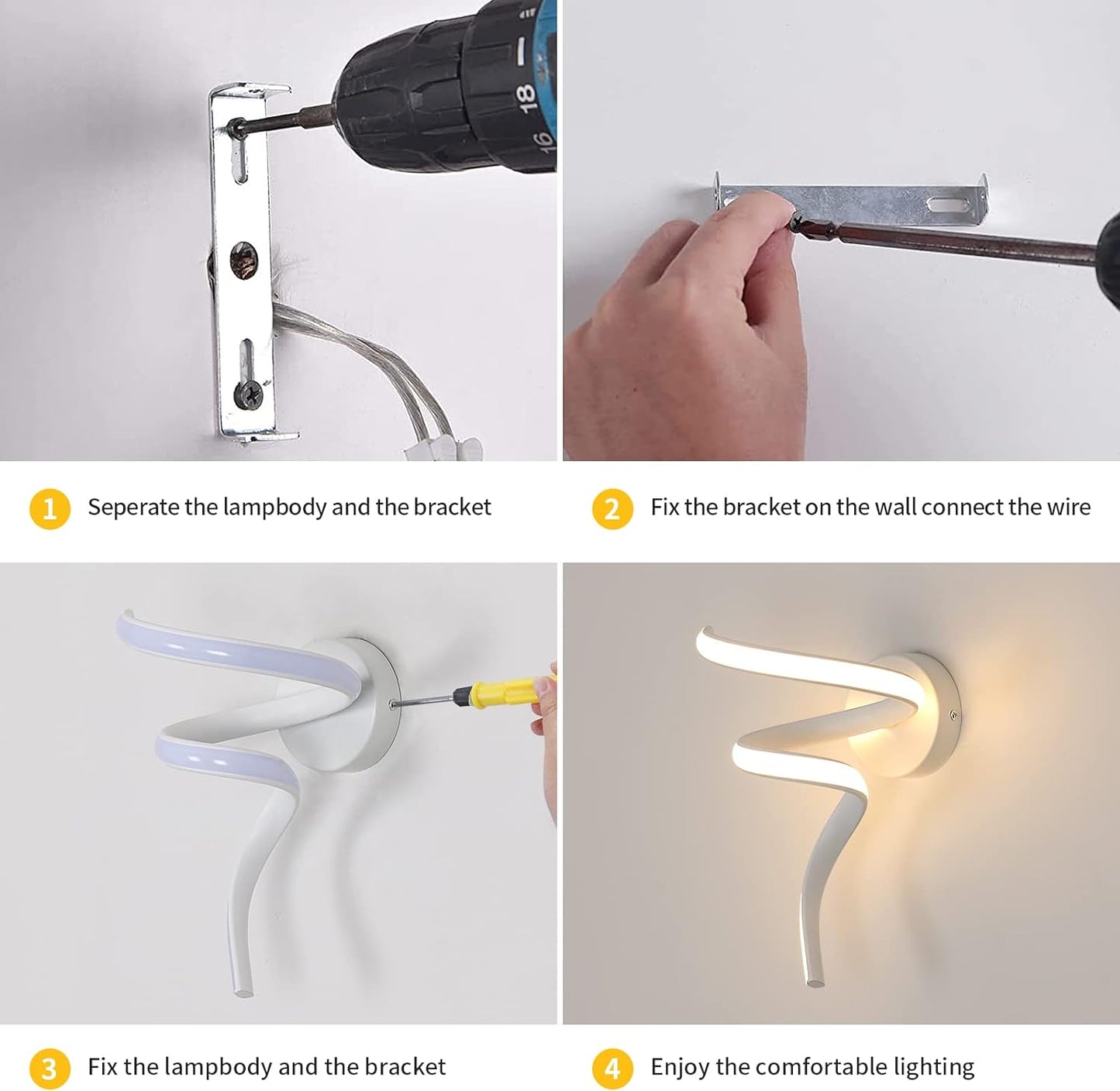 18
16

1 Seperate the lampbody and the bracket

2 Fix the bracket on the wall connect the wire

3 Fix the lampbody and the bracket

4 Enjoy the comfortable lighting